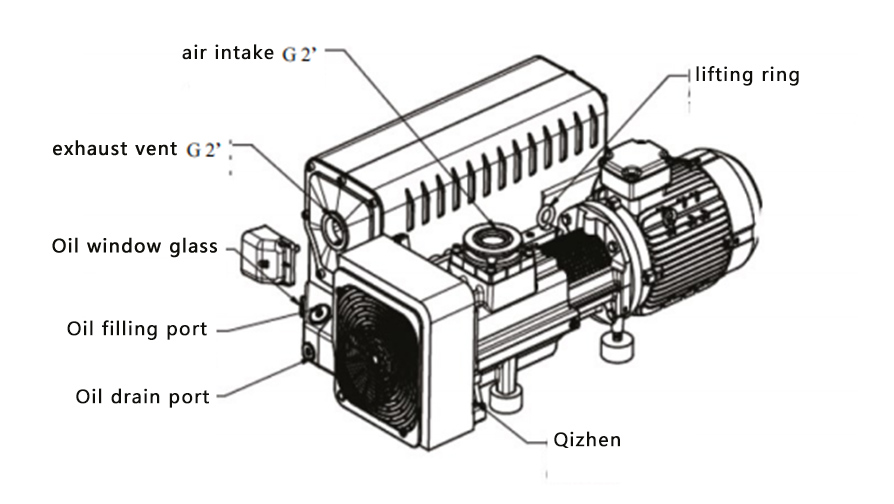 air intake G 2'

lifting ring

exhaust vent G 2'

Oil window glass

Oil filling port

Oil drain port

Qizhen